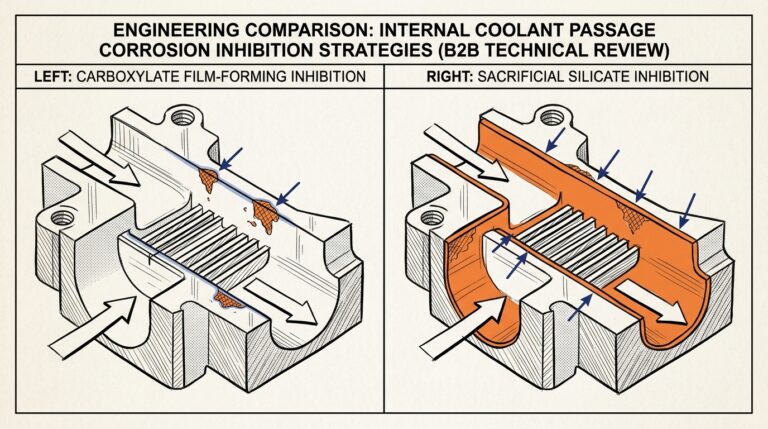 ENGINEERING COMPARISON: INTERNAL COOLANT PASSAGE CORROSION INHIBITION STRATEGIES (B2B TECHNICAL REVIEW)

LEFT: CARBOXYLATE FILM-FORMING INHIBITION

RIGHT: SACRIFICIAL SILICATE INHIBITION